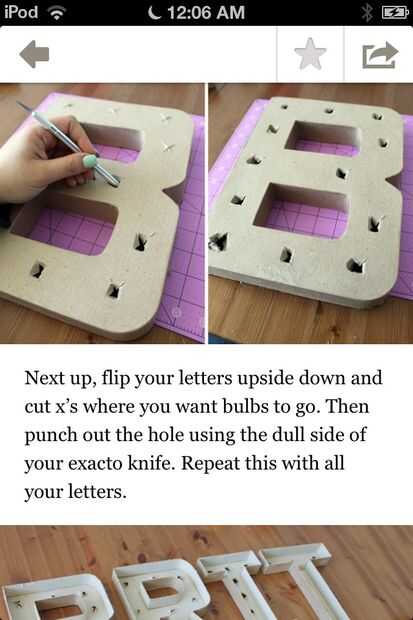 iPod 12:06 AM

Next up, flip your letters upside down and cut x's where you want bulbs to go. Then punch out the hole using the dull side of your exacto knife. Repeat this with all your letters.