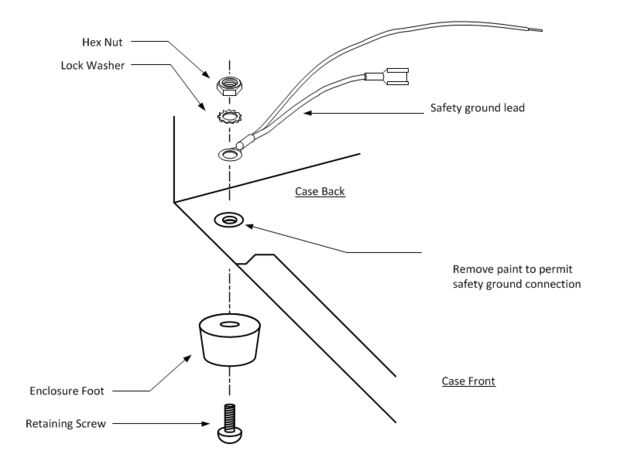 Hex Nut
Lock Washer
Safety ground lead
Case Back
Remove paint to permit safety ground connection
Enclosure Foot
Case Front
Retaining Screw