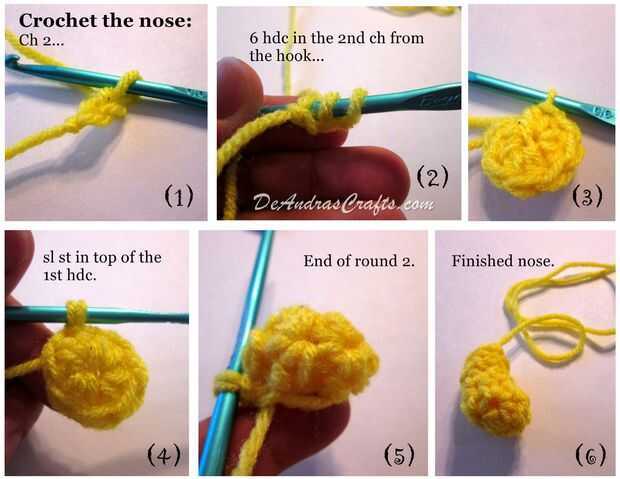 Crochet the nose:
Ch 2...

(1)

6 hdc in the 2nd ch from the hook...

(2)

DeAndrasCrafts.com

(3)

sl st in top of the 1st hdc.

(4)

End of round 2.

(5)

Finished nose.

(6)