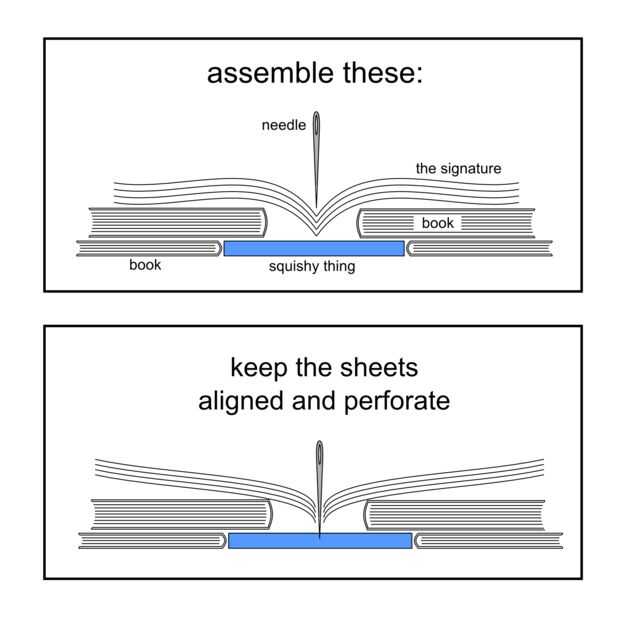 assemble these:

needle

the signature

book

book

squishy thing

keep the sheets aligned and perforate