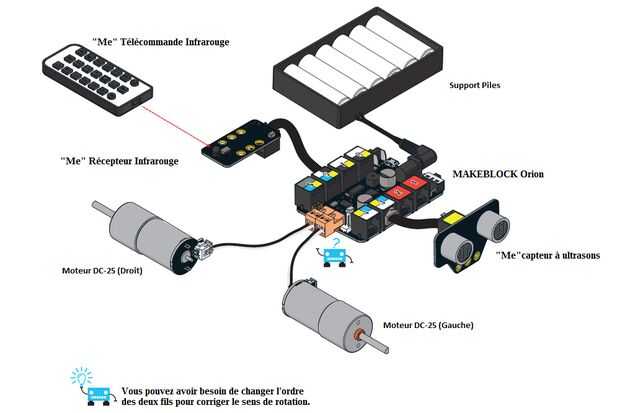 "Me" Télécommande Infrarouge

Support Piles

"Me" Récepteur Infrarouge

MAKEBLOCK Orion

"Me"capteur à ultrasons

Moteur DC-25 (Droit)

Moteur DC-25 (Gauche)

Vous pouvez avoir besoin de changer l'ordre des deux fils pour corriger le sens de rotation.