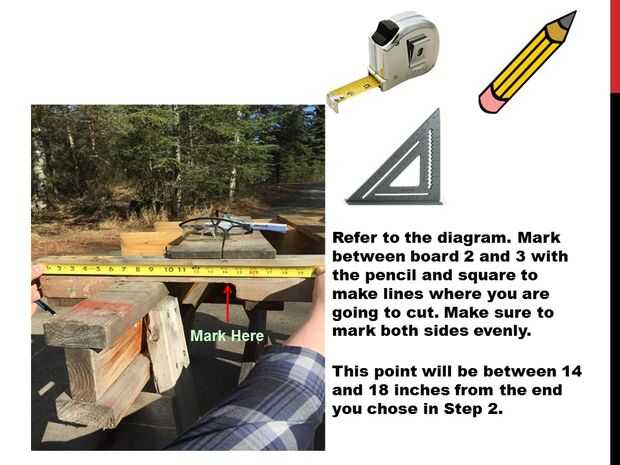 Mark Here

Refer to the diagram. Mark between board 2 and 3 with the pencil and square to make lines where you are going to cut. Make sure to mark both sides evenly.

This point will be between 14 and 18 inches from the end you chose in Step 2.