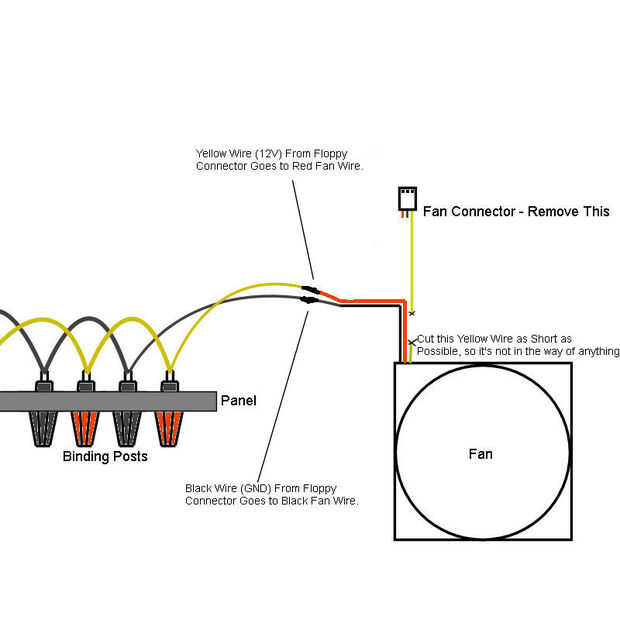 Yellow Wire (12V) From Floppy Connector Goes to Red Fan Wire.

Fan Connector - Remove This

Cut this Yellow Wire as Short as Possible, so it's not in the way of anything

Panel

Binding Posts

Fan

Black Wire (GND) From Floppy Connector Goes to Black Fan Wire.