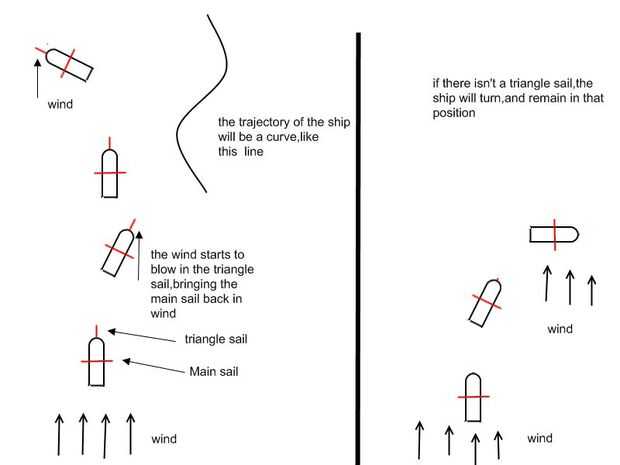 wind

the trajectory of the ship will be a curve,like this line

the wind starts to blow in the triangle sail,bringing the main sail back in wind

triangle sail

Main sail

wind

if there isn't a triangle sail,the ship will turn,and remain in that position

wind

wind