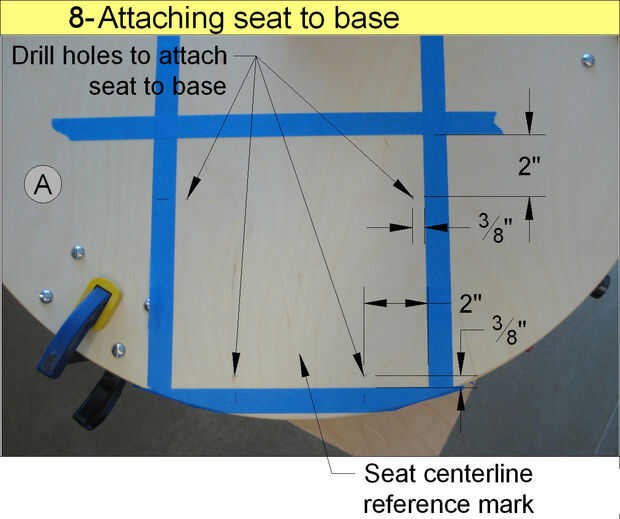 8- Attaching seat to base

Drill holes to attach seat to base

A

2"

$\frac{3}{8}$"

2"

$\frac{3}{8}$"

Seat centerline reference mark