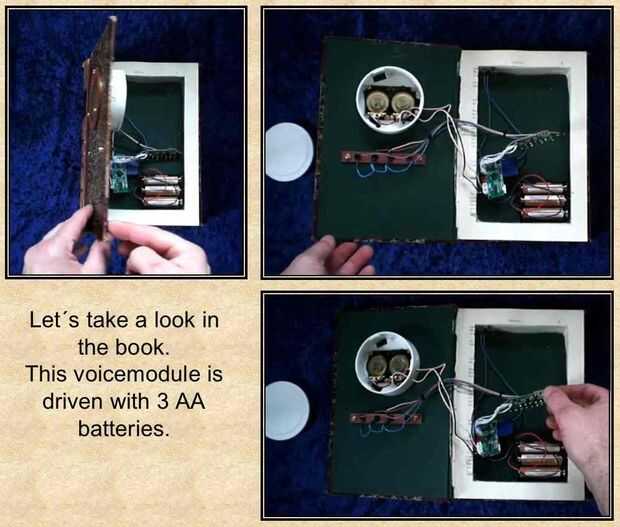 Let´s take a look in the book.
This voicemodule is driven with 3 AA batteries.