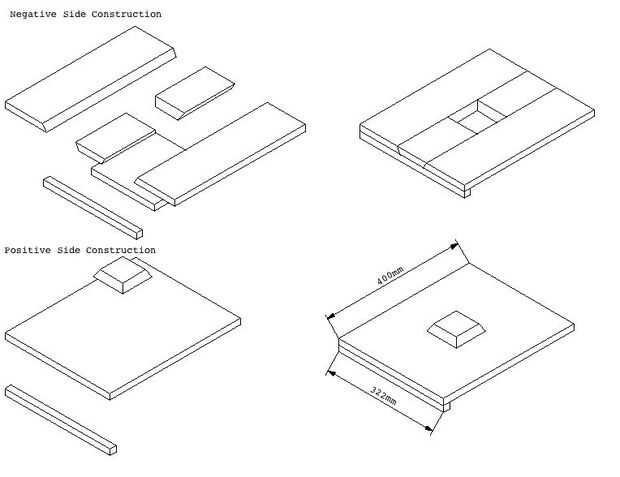 Negative Side Construction

Positive Side Construction

400mm

322mm