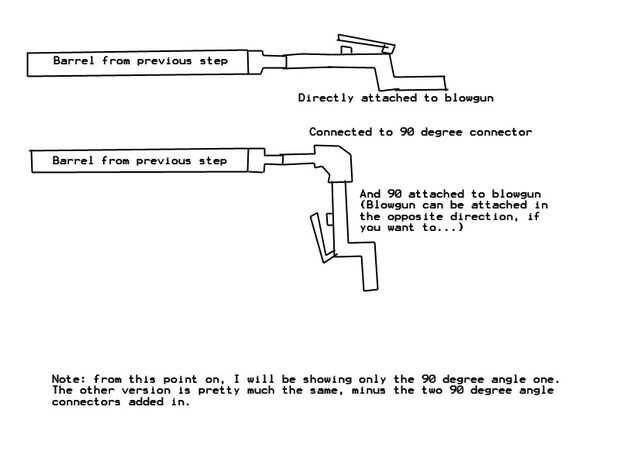 Barrel from previous step

Directly attached to blowgun

Connected to 90 degree connector

Barrel from previous step

And 90 attached to blowgun (Blowgun can be attached in the opposite direction, if you want to...)

Note: from this point on, I will be showing only the 90 degree angle one. The other version is pretty much the same, minus the two 90 degree angle connectors added in.