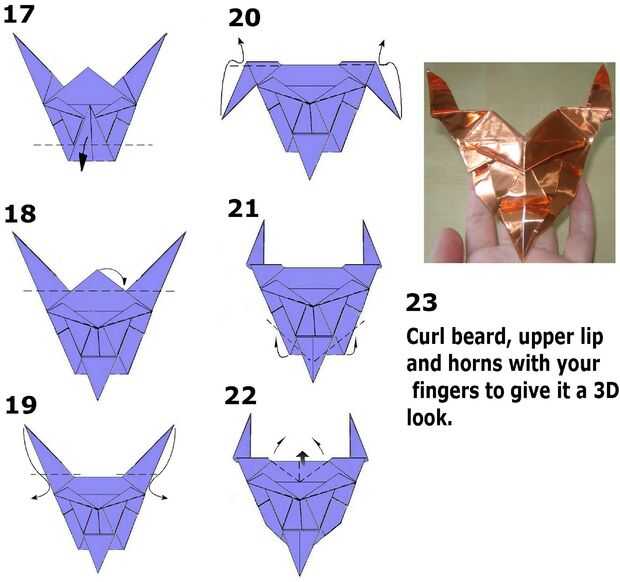 17

18

19

20

21

22

23

Curl beard, upper lip and horns with your fingers to give it a 3D look.