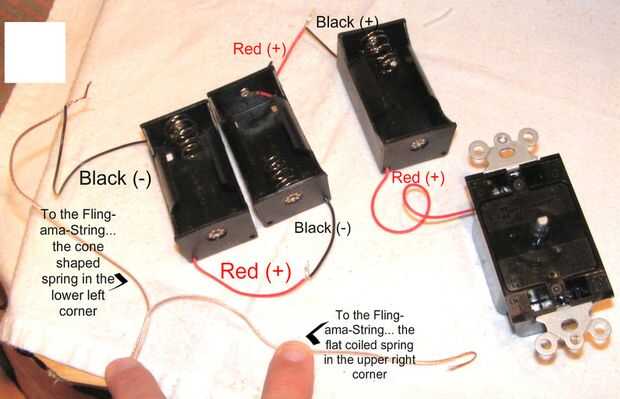 Black (+)
Red (+)
Black (-)
Red (+)
Black (-)
Red (+)
To the Fling-ama-String... the cone shaped spring in the lower left corner
To the Fling-ama-String... the flat coiled spring in the upper right corner