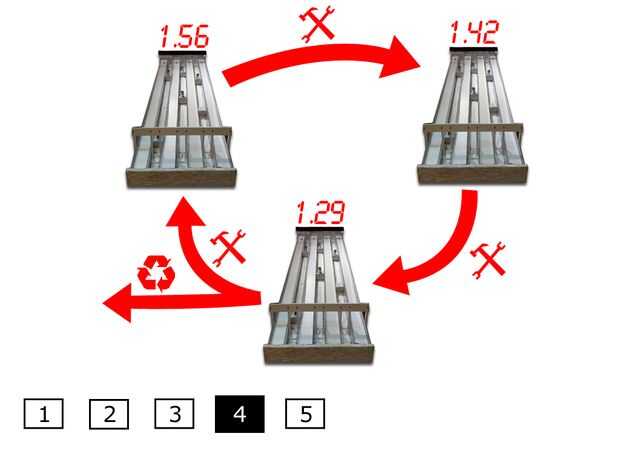 1.56

1.42

1.29

1 2 3 4 5