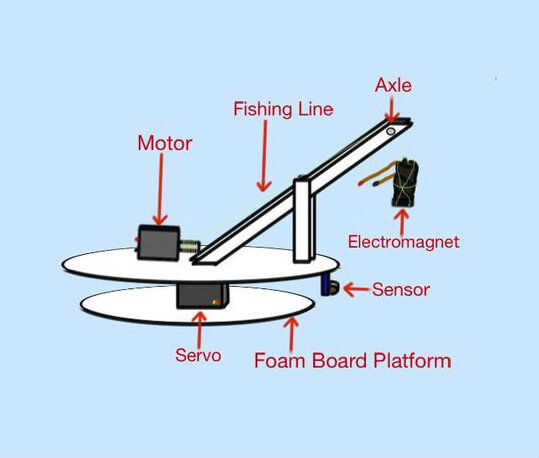 Axle
Fishing Line
Motor
Electromagnet
Sensor
Servo
Foam Board Platform