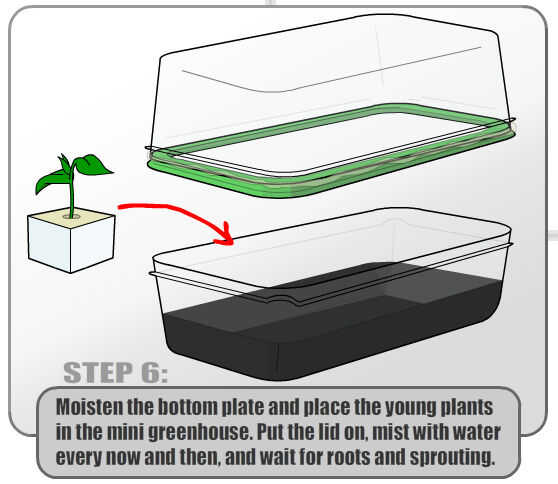 STEP 6:

Moisten the bottom plate and place the young plants in the mini greenhouse. Put the lid on, mist with water every now and then, and wait for roots and sprouting.