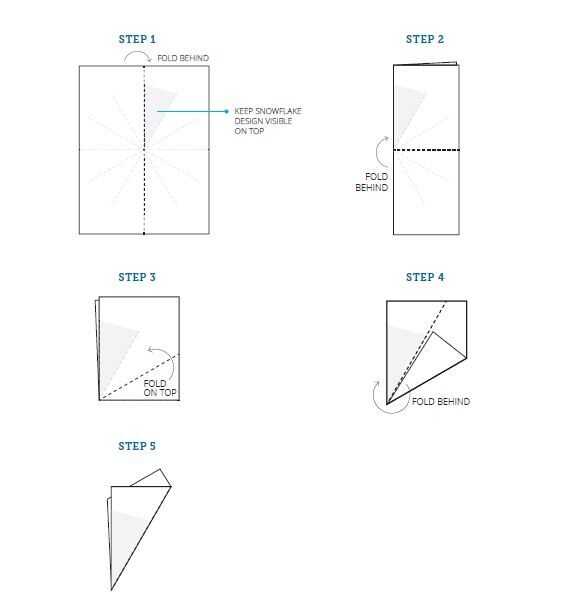 STEP 1

FOLD BEHIND

KEEP SNOWFLAKE DESIGN VISIBLE ON TOP

STEP 2

FOLD BEHIND

STEP 3

FOLD ON TOP

STEP 4

FOLD BEHIND

STEP 5