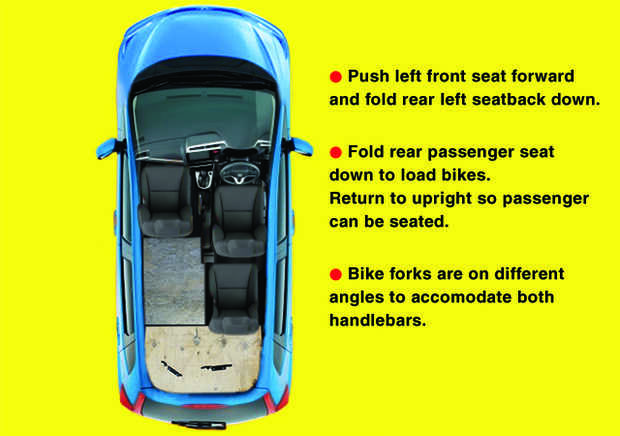 ● Push left front seat forward and fold rear left seatback down.

● Fold rear passenger seat down to load bikes.
Return to upright so passenger can be seated.

● Bike forks are on different angles to accomodate both handlebars.