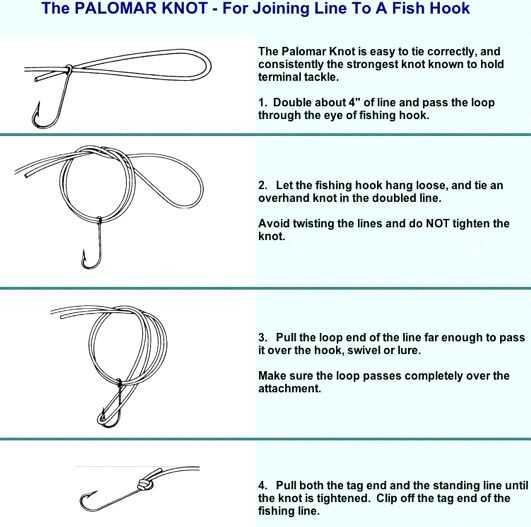 The PALOMAR KNOT - For Joining Line To A Fish Hook

The Palomar Knot is easy to tie correctly, and consistently the strongest knot known to hold terminal tackle.

1. Double about 4" of line and pass the loop through the eye of fishing hook.

2. Let the fishing hook hang loose, and tie an overhand knot in the doubled line.

Avoid twisting the lines and do NOT tighten the knot.

3. Pull the loop end of the line far enough to pass it over the hook, swivel or lure.

Make sure the loop passes completely over the attachment.

4. Pull both the tag end and the standing line until the knot is tightened. Clip off the tag end of the fishing line.