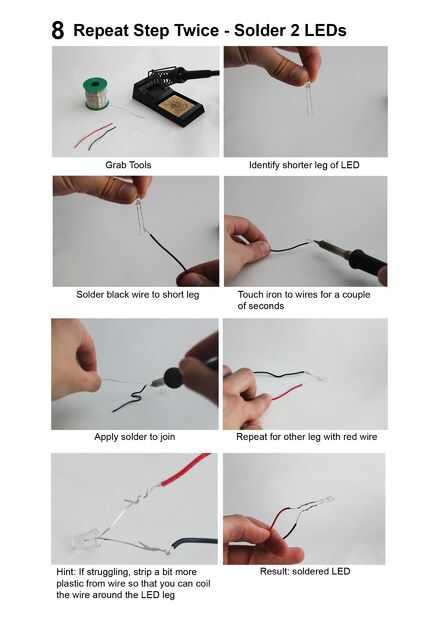 8 Repeat Step Twice - Solder 2 LEDs

Grab Tools

Identify shorter leg of LED

Solder black wire to short leg

Touch iron to wires for a couple of seconds

Apply solder to join

Repeat for other leg with red wire

Hint: If struggling, strip a bit more plastic from wire so that you can coil the wire around the LED leg

Result: soldered LED