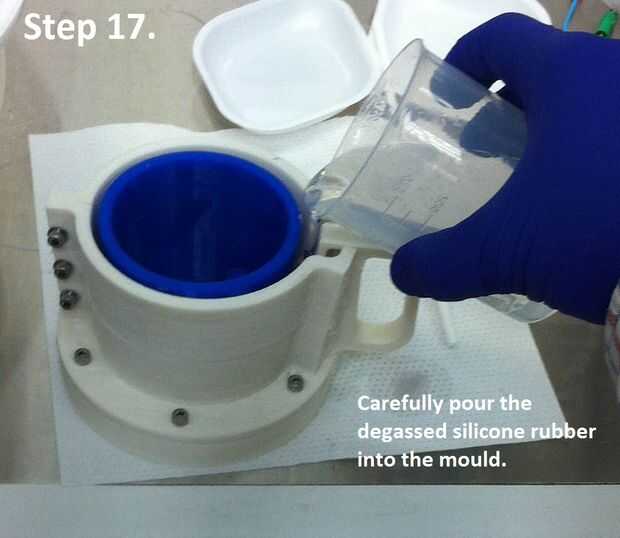 Step 17.

Carefully pour the degassed silicone rubber into the mould.