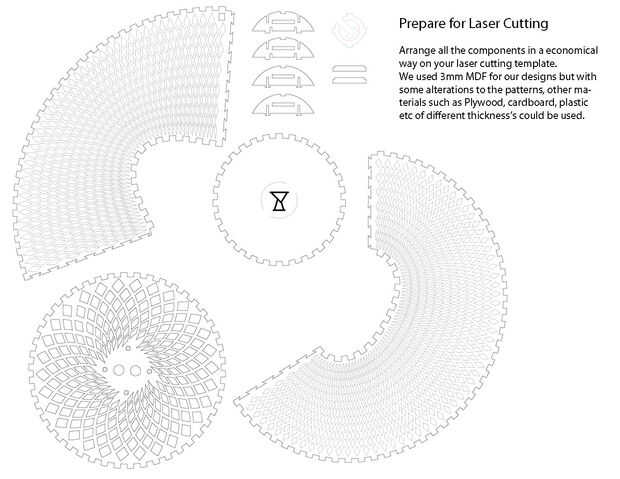 Prepare for Laser Cutting

Arrange all the components in a economical way on your laser cutting template.
We used 3mm MDF for our designs but with some alterations to the patterns, other materials such as Plywood, cardboard, plastic etc of different thickness's could be used.