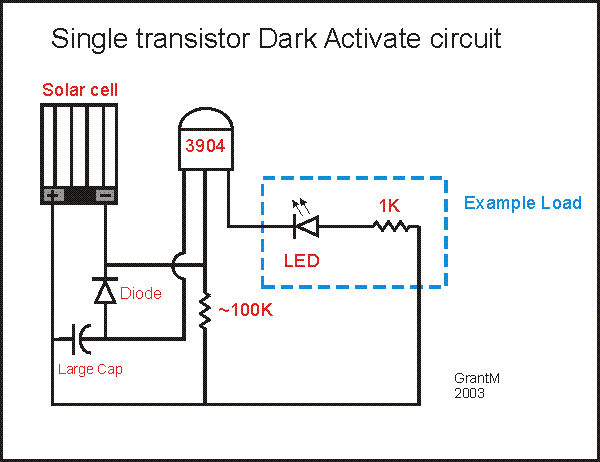 Single transistor Dark Activate circuit

Solar cell

+ −

3904

Example Load

1K

LED

Diode

~100K

Large Cap

GrantM
2003