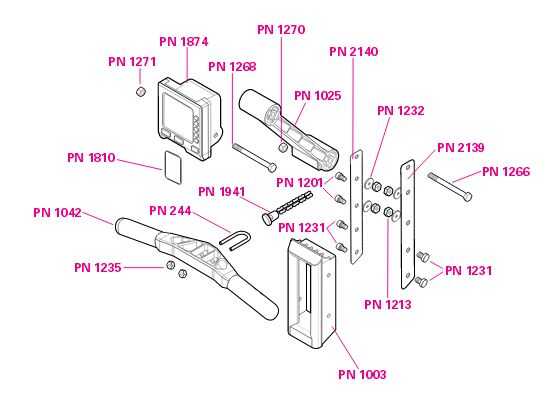 PN 1270
PN 1874
PN 2140
PN 1271
PN 1268
PN 1025
PN 1232
PN 2139
PN 1810
PN 1266
PN 1201
PN 1941
PN 1042
PN 244
PN 1231
PN 1235
PN 1231
PN 1213
PN 1003