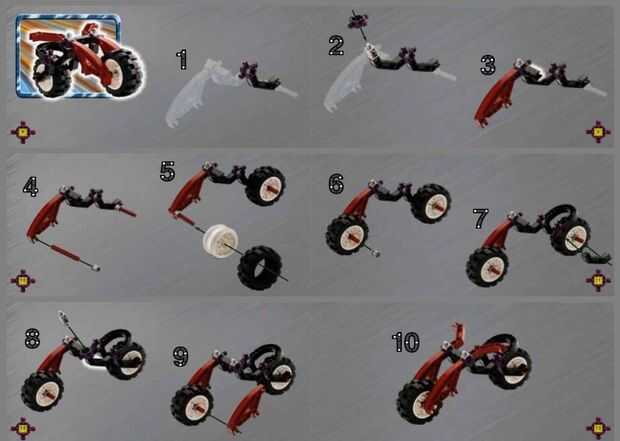 1
2
3
4
5
6
7
8
9
10