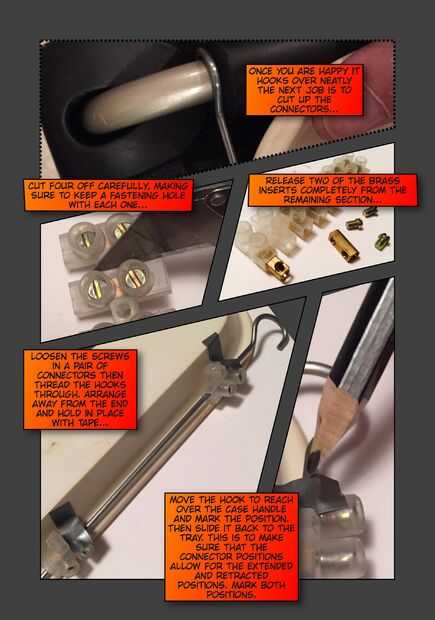 ONCE YOU ARE HAPPY IT HOOKS OVER NEATLY THE NEXT JOB IS TO CUT UP THE CONNECTORS...

CUT FOUR OFF CAREFULLY, MAKING SURE TO KEEP A FASTENING HOLE WITH EACH ONE...

RELEASE TWO OF THE BRASS INSERTS COMPLETELY FROM THE REMAINING SECTION...

LOOSEN THE SCREWS IN A PAIR OF CONNECTORS THEN THREAD THE HOOKS THROUGH. ARRANGE AWAY FROM THE END AND HOLD IN PLACE WITH TAPE...

MOVE THE HOOK TO REACH OVER THE CASE HANDLE AND MARK THE POSITION. THEN SLIDE IT BACK TO THE TRAY. THIS IS TO MAKE SURE THAT THE CONNECTOR POSITIONS ALLOW FOR THE EXTENDED AND RETRACTED POSITIONS. MARK BOTH POSITIONS.