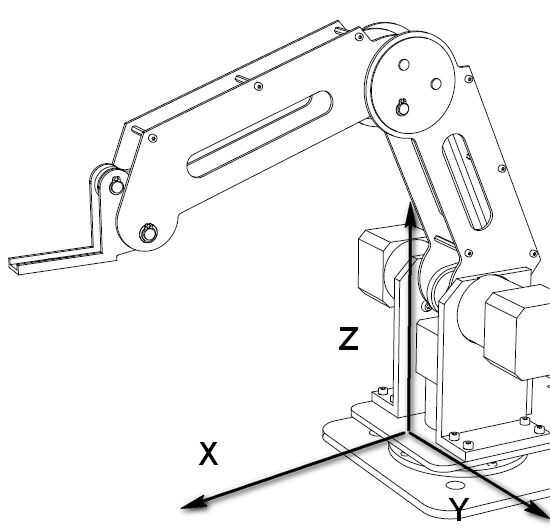 Z
X
Y