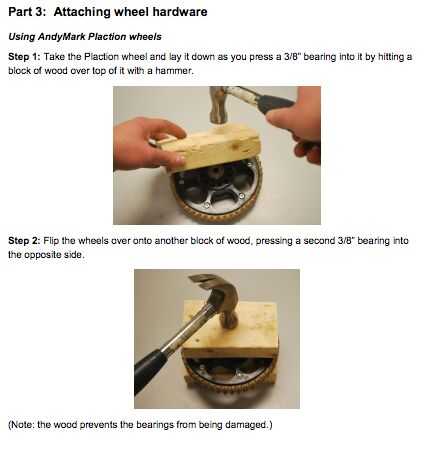 Part 3: Attaching wheel hardware

Using AndyMark Plaction wheels

Step 1: Take the Plaction wheel and lay it down as you press a 3/8" bearing into it by hitting a block of wood over top of it with a hammer.

Step 2: Flip the wheels over onto another block of wood, pressing a second 3/8" bearing into the opposite side.

(Note: the wood prevents the bearings from being damaged.)