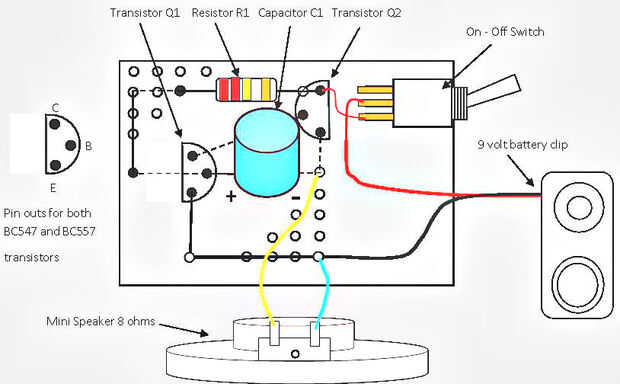 Transistor Q1 Resistor R1 Capacitor C1 Transistor Q2

On - Off Switch

C

B

E

Pin outs for both BC547 and BC557

transistors

+

-

9 volt battery clip

Mini Speaker 8 ohms