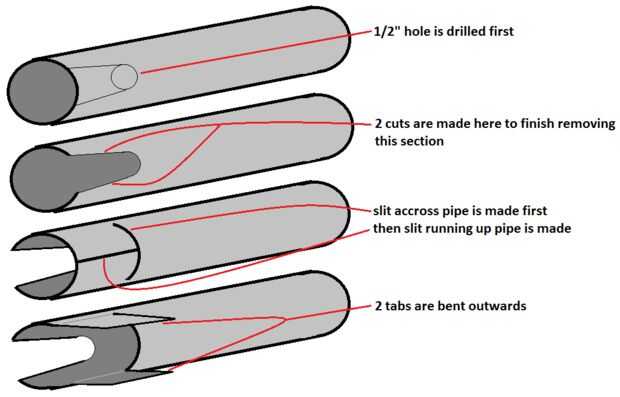 1/2" hole is drilled first

2 cuts are made here to finish removing this section

slit accross pipe is made first
then slit running up pipe is made

2 tabs are bent outwards