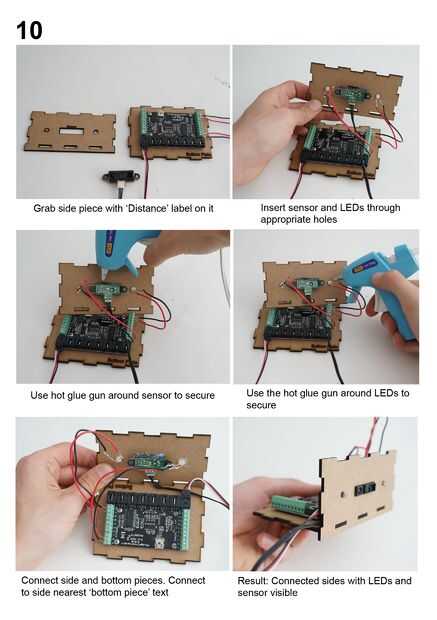 10

Grab side piece with 'Distance' label on it

Insert sensor and LEDs through appropriate holes

Use hot glue gun around sensor to secure

Use the hot glue gun around LEDs to secure

Connect side and bottom pieces. Connect to side nearest 'bottom piece' text

Result: Connected sides with LEDs and sensor visible