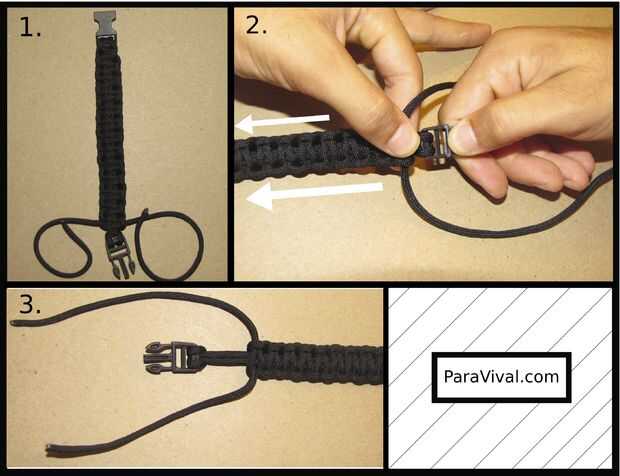 1.

2.

3.

ParaVival.com