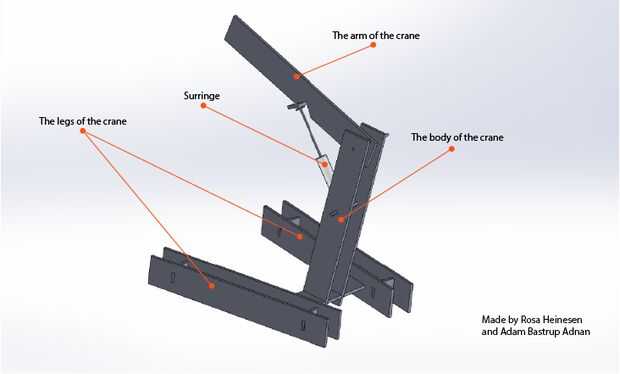 The arm of the crane

Surringe

The legs of the crane

The body of the crane

Made by Rosa Heinesen and Adam Bastrup Adnan