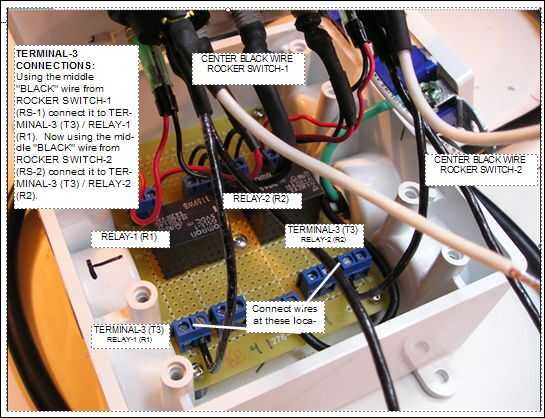 TERMINAL-3 CONNECTIONS: Using the middle "BLACK" wire from ROCKER SWITCH-1 (RS-1) connect it to TERMINAL-3 (T3) / RELAY-1 (R1). Now using the middle "BLACK" wire from ROCKER SWITCH-2 (RS-2) connect it to TERMINAL-3 (T3) / RELAY-2 (R2).

CENTER BLACK WIRE ROCKER SWITCH-1

CENTER BLACK WIRE ROCKER SWITCH-2

RELAY-2 (R2)

RELAY-1 (R1)

TERMINAL-3 (T3)
RELAY-2 (R2)

Connect wires at these loca-

TERMINAL-3 (T3)
RELAY-1 (R1)