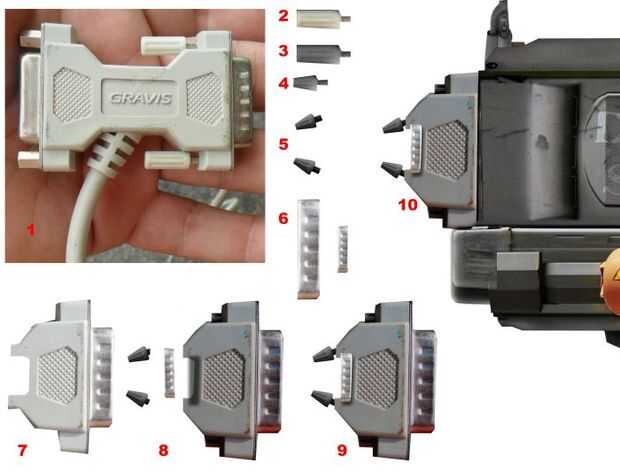 GRAVIS

1

2

3

4

5

6

10

7

8

9