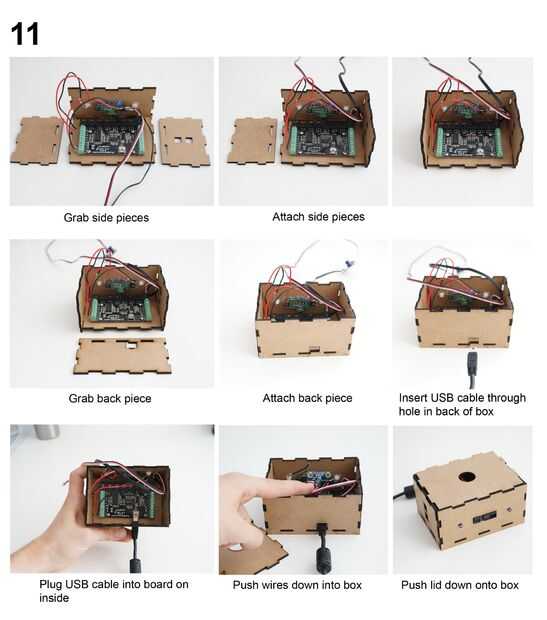 11

Grab side pieces

Attach side pieces

Grab back piece

Attach back piece

Insert USB cable through hole in back of box

Plug USB cable into board on inside

Push wires down into box

Push lid down onto box