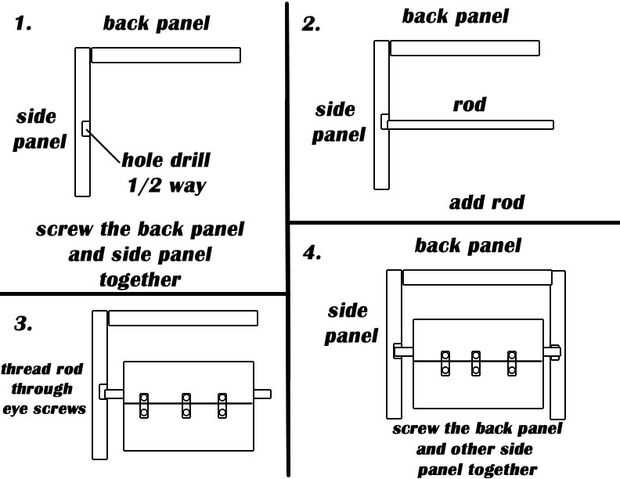 1.

back panel

side panel

hole drill 1/2 way

screw the back panel and side panel together

2.

back panel

side panel

rod

add rod

3.

thread rod through eye screws

4.

back panel

side panel

screw the back panel and other side panel together