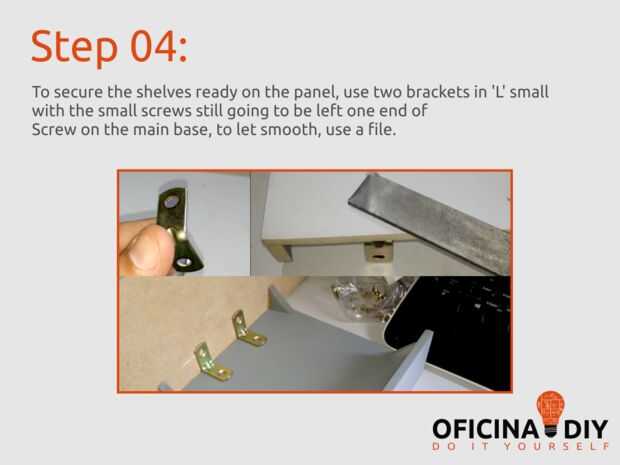 Step 04:

To secure the shelves ready on the panel, use two brackets in 'L' small with the small screws still going to be left one end of Screw on the main base, to let smooth, use a file.

OFICINA DIY
DO IT YOURSELF