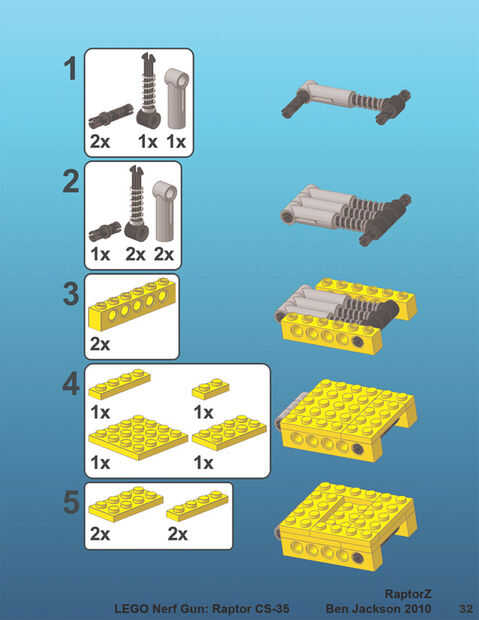 1
2x 1x 1x

2
1x 2x 2x

3
2x

4
1x 1x
1x 1x

5
2x 2x

RaptorZ
LEGO Nerf Gun: Raptor CS-35 Ben Jackson 2010 32