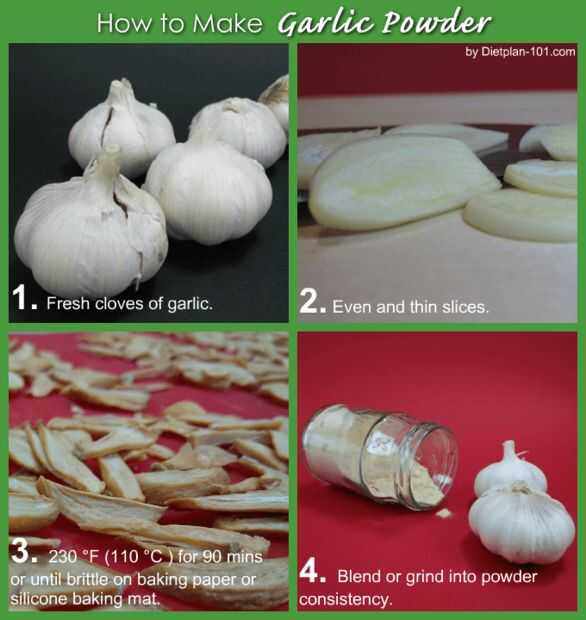 How to Make Garlic Powder

by Dietplan-101.com

1. Fresh cloves of garlic.

2. Even and thin slices.

3. 230 °F (110 °C ) for 90 mins or until brittle on baking paper or silicone baking mat.

4. Blend or grind into powder consistency.