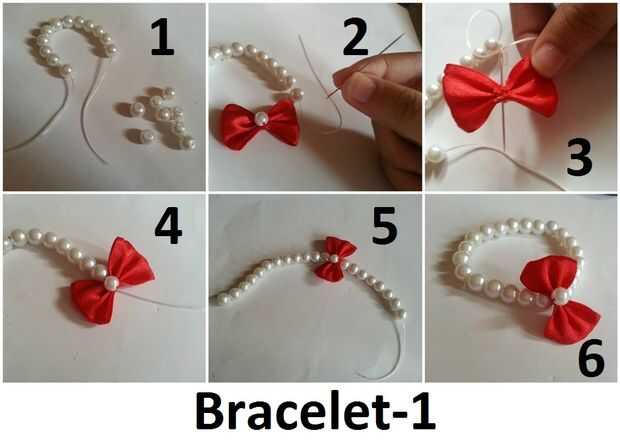 1

2

3

4

5

6

Bracelet-1