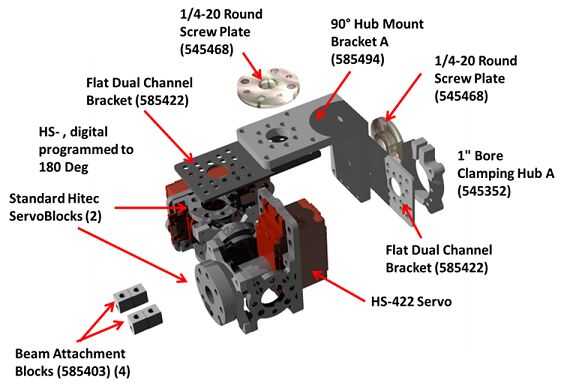 1/4-20 Round Screw Plate (545468)

90° Hub Mount Bracket A (585494)

1/4-20 Round Screw Plate (545468)

Flat Dual Channel Bracket (585422)

HS- , digital programmed to 180 Deg

1" Bore Clamping Hub A (545352)

Standard Hitec ServoBlocks (2)

Flat Dual Channel Bracket (585422)

HS-422 Servo

Beam Attachment Blocks (585403) (4)