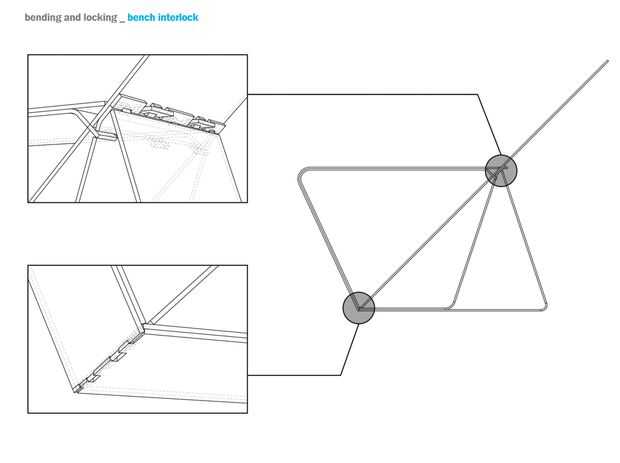 bending and locking _ bench interlock