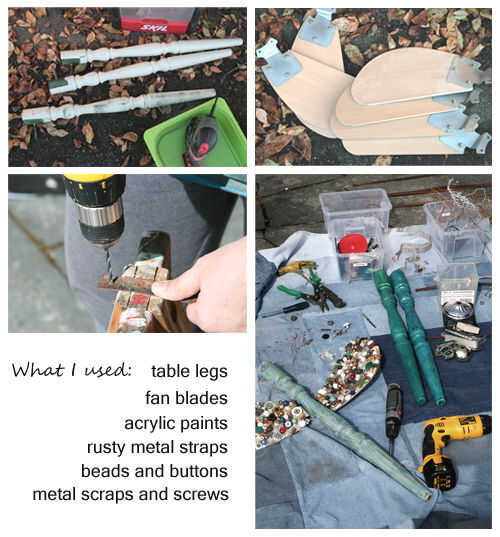 SKIL

What I used: table legs
fan blades
acrylic paints
rusty metal straps
beads and buttons
metal scraps and screws