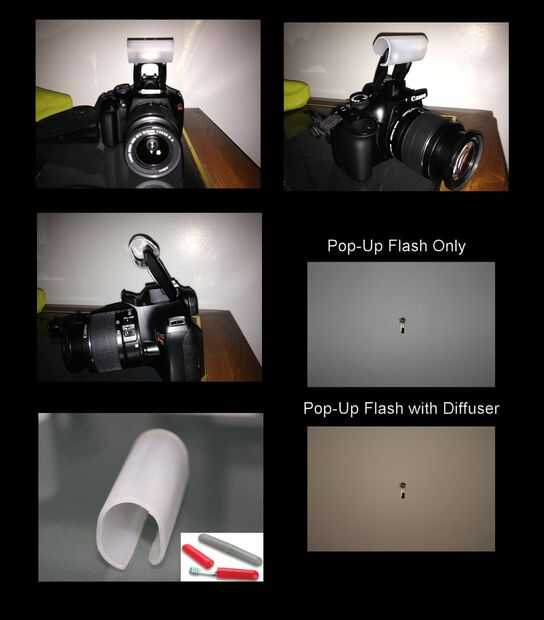 Canon

Pop-Up Flash Only

Pop-Up Flash with Diffuser