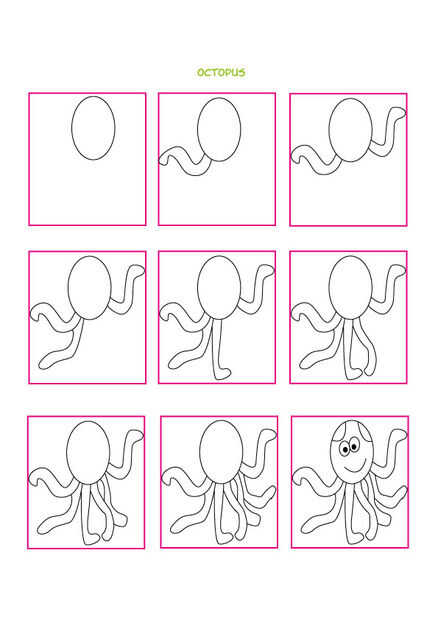 OCTOPUS