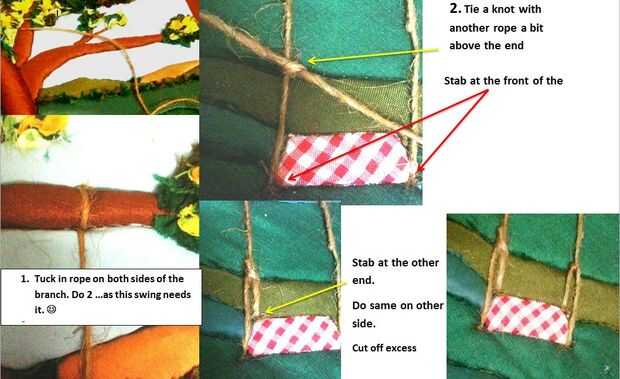 2. Tie a knot with another rope a bit above the end

Stab at the front of the

1. Tuck in rope on both sides of the branch. Do 2 ...as this swing needs it. ☺

Stab at the other end.

Do same on other side.

Cut off excess