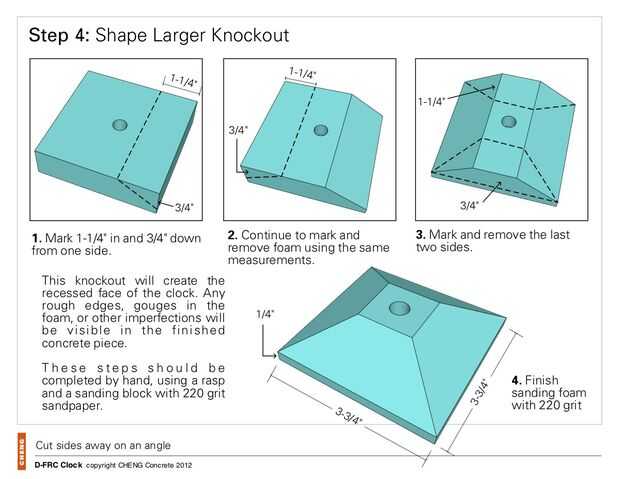 Step 4: Shape Larger Knockout

1-1/4"

3/4"

1-1/4"

3/4"

1-1/4"

3/4"

1. Mark 1-1/4" in and 3/4" down from one side.

2. Continue to mark and remove foam using the same measurements.

3. Mark and remove the last two sides.

This knockout will create the recessed face of the clock. Any rough edges, gouges in the foam, or other imperfections will be visible in the finished concrete piece.

These steps should be completed by hand, using a rasp and a sanding block with 220 grit sandpaper.

1/4"

3-3/4"

3-3/4"

4. Finish sanding foam with 220 grit

CHENG

Cut sides away on an angle

D-FRC Clock copyright CHENG Concrete 2012