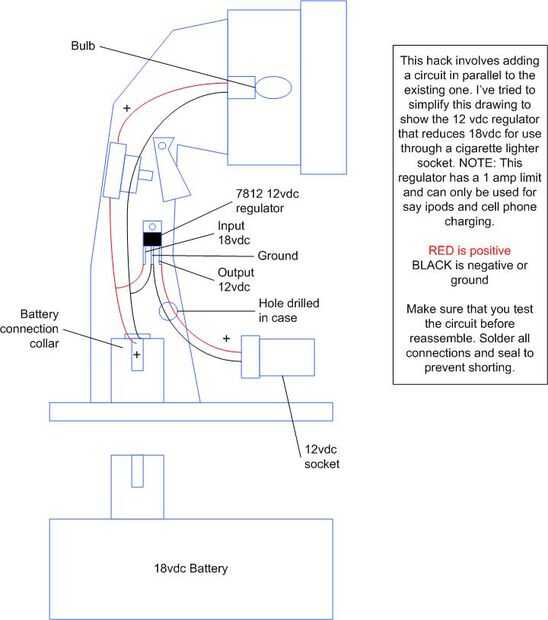 Bulb

+

7812 12vdc regulator

Input 18vdc

Ground

Output 12vdc

Hole drilled in case

Battery connection collar

+

+

12vdc socket

18vdc Battery

This hack involves adding a circuit in parallel to the existing one. I've tried to simplify this drawing to show the 12 vdc regulator that reduces 18vdc for use through a cigarette lighter socket. NOTE: This regulator has a 1 amp limit and can only be used for say ipods and cell phone charging.

RED is positive
BLACK is negative or ground

Make sure that you test the circuit before reassemble. Solder all connections and seal to prevent shorting.